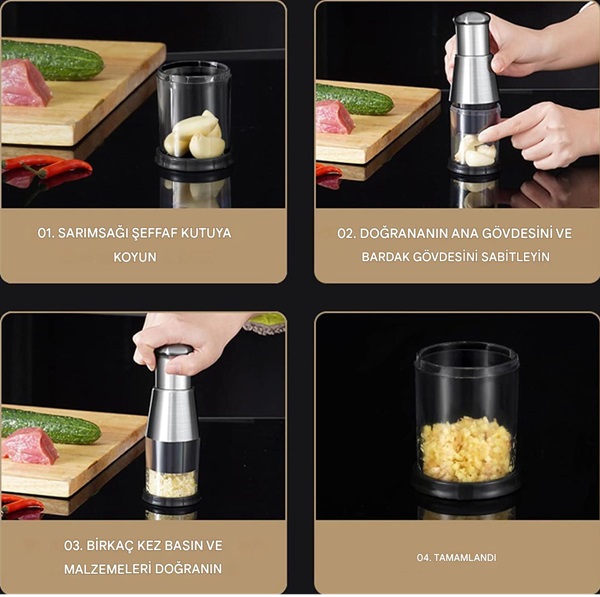 01. SARIMSAĞI ŞEFFAF KUTUYA KOYUN

02. DOĞRANANIN ANA GÖVDESİNİ VE BARDAK GÖVDESİNİ SABİTLEYİN

03. BİRKAÇ KEZ BASIN VE MALZEMELERİ DOĞRANIN

04. TAMAMLANDI